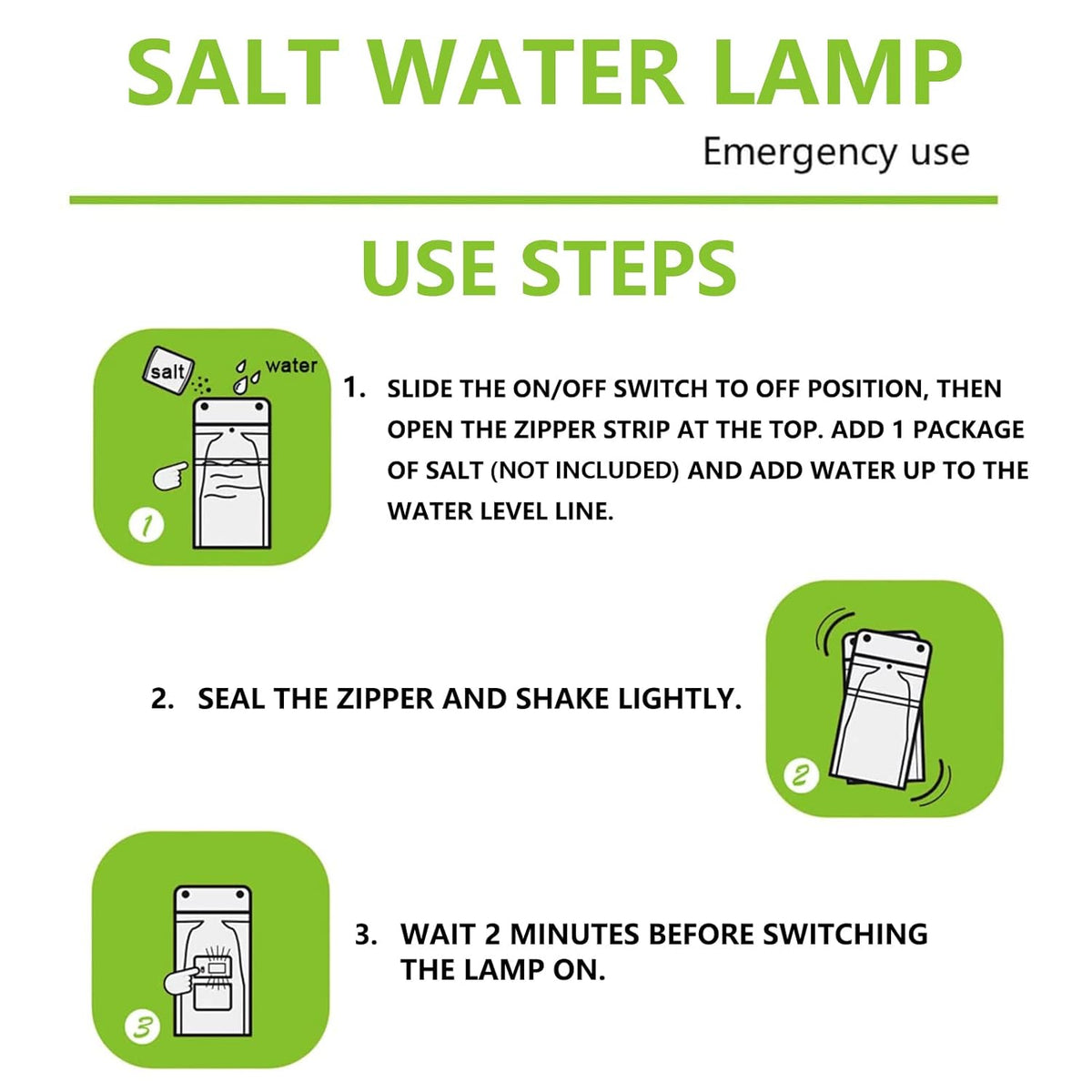 SALT WATER LAMP

Emergency use

USE STEPS

salt

water

1

1. SLIDE THE ON/OFF SWITCH TO OFF POSITION, THEN OPEN THE ZIPPER STRIP AT THE TOP. ADD 1 PACKAGE OF SALT (NOT INCLUDED) AND ADD WATER UP TO THE WATER LEVEL LINE.

2. SEAL THE ZIPPER AND SHAKE LIGHTLY.

2

3

3. WAIT 2 MINUTES BEFORE SWITCHING THE LAMP ON.